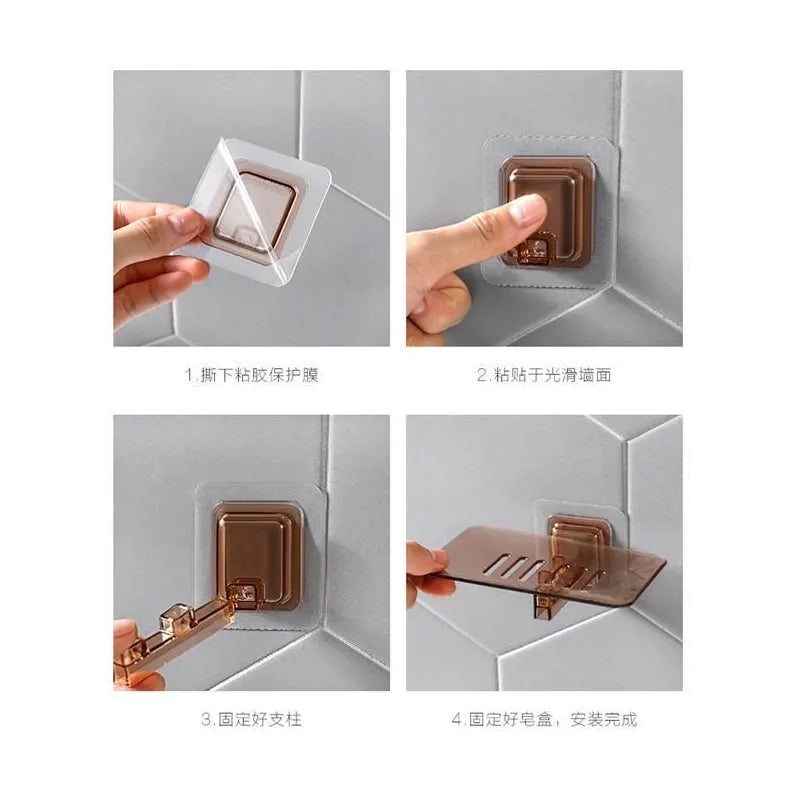 1.撕下粘胶保护膜

2.粘贴于光滑墙面

3.固定好支柱

4.固定好皂盒，安装完成