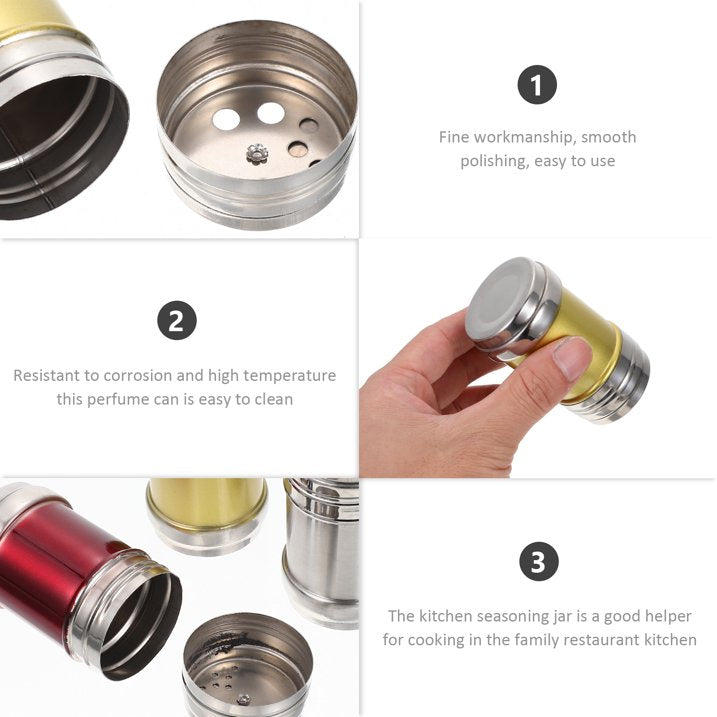 1

Fine workmanship, smooth polishing, easy to use

2

Resistant to corrosion and high temperature this perfume can is easy to clean

3

The kitchen seasoning jar is a good helper for cooking in the family restaurant kitchen