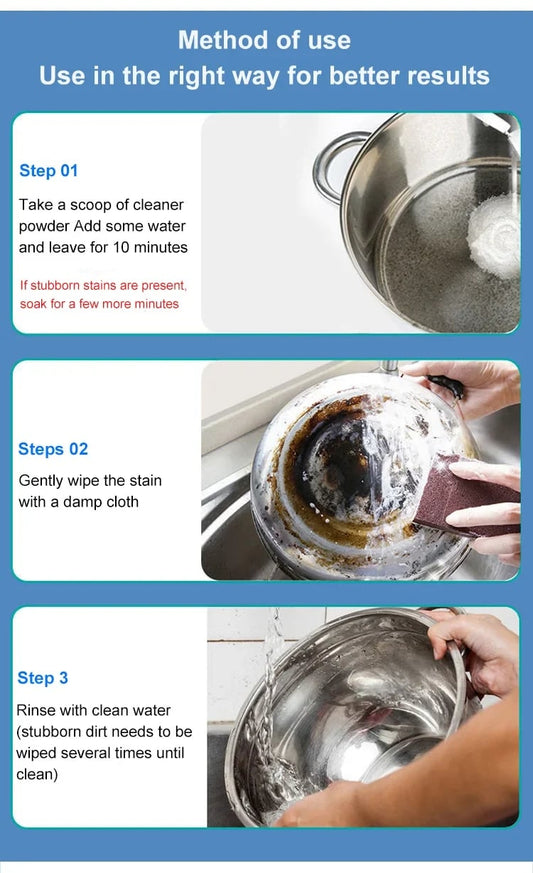 Method of use
Use in the right way for better results

Step 01

Take a scoop of cleaner powder Add some water and leave for 10 minutes

If stubborn stains are present, soak for a few more minutes

Steps 02

Gently wipe the stain with a damp cloth

Step 3

Rinse with clean water (stubborn dirt needs to be wiped several times until clean)