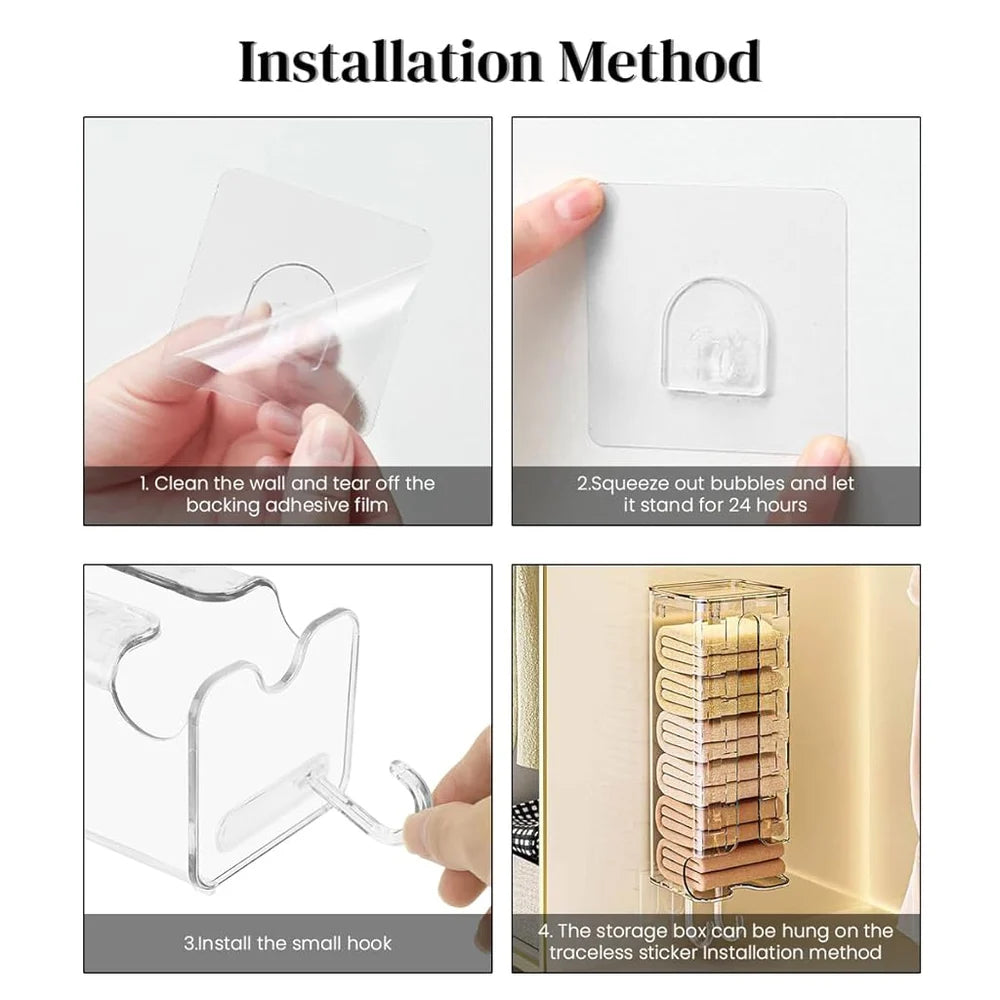 Installation Method

1. Clean the wall and tear off the backing adhesive film

2.Squeeze out bubbles and let it stand for 24 hours

3.Install the small hook

4. The storage box can be hung on the traceless sticker installation method