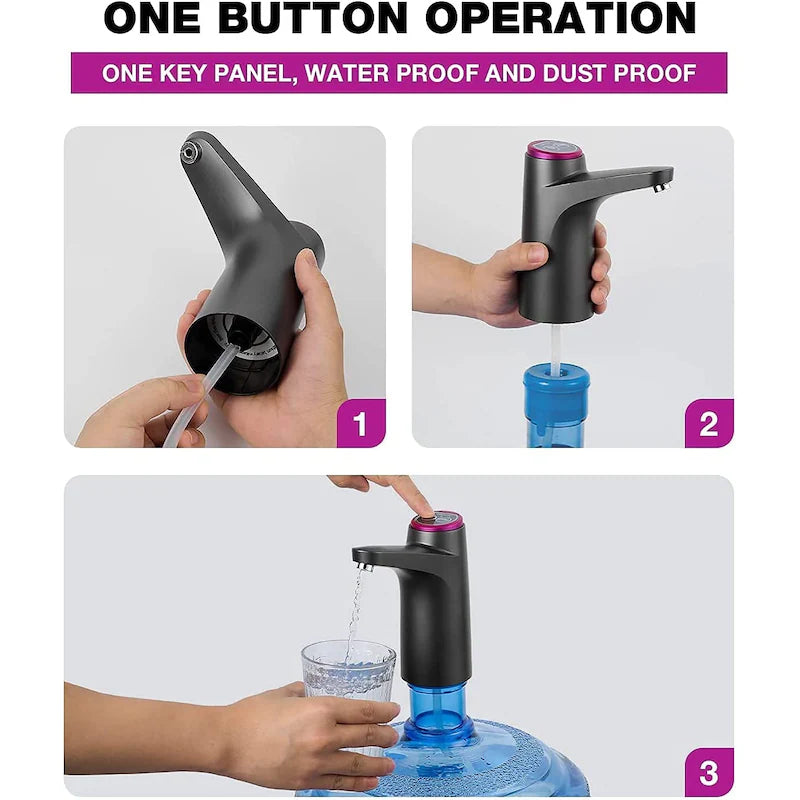 ONE BUTTON OPERATION

ONE KEY PANEL, WATER PROOF AND DUST PROOF

1

2

3